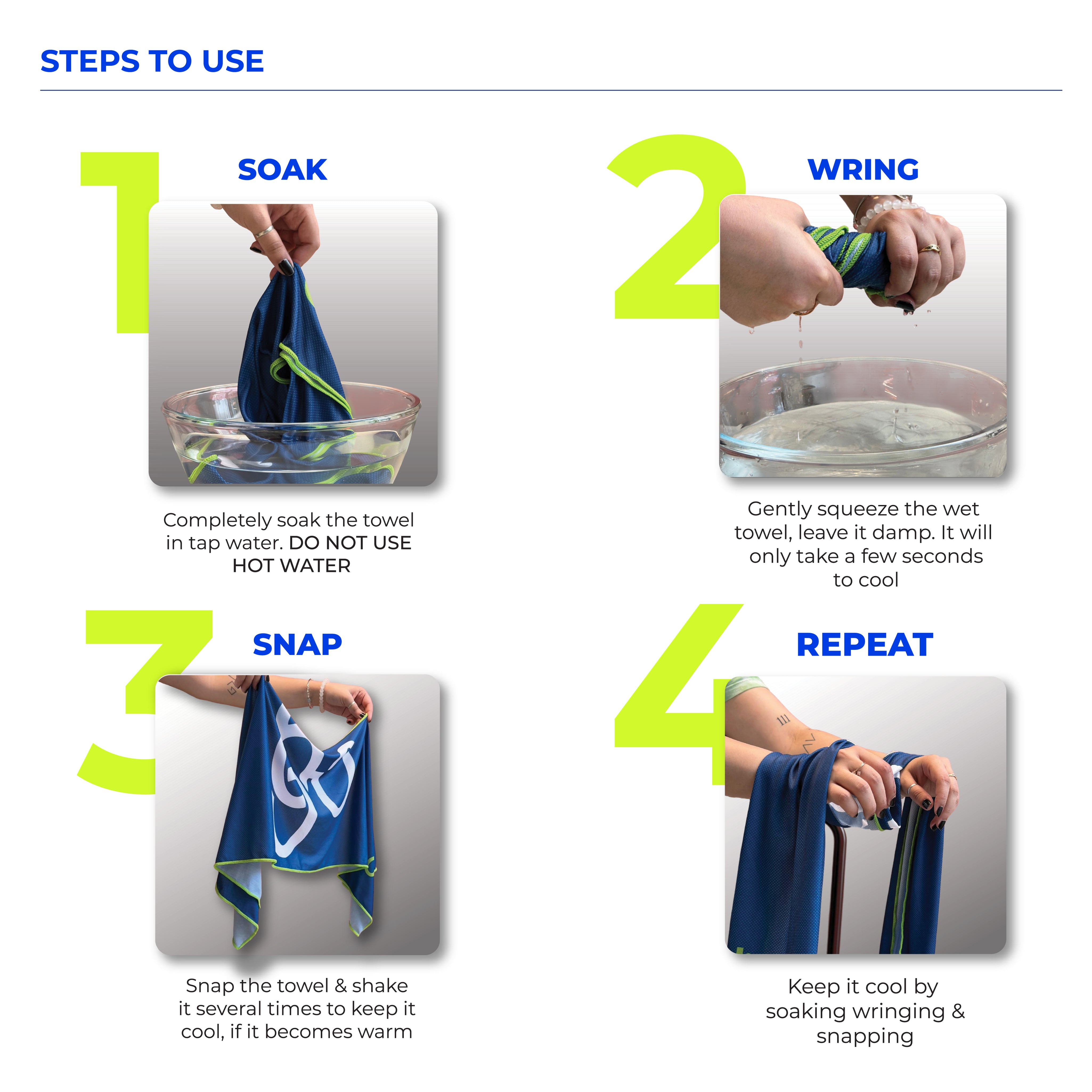 STEPS TO USE

1

SOAK

Completely soak the towel in tap water. DO NOT USE HOT WATER

2

WRING

Gently squeeze the wet towel, leave it damp. It will only take a few seconds to cool

3

SNAP

Snap the towel & shake it several times to keep it cool, if it becomes warm

4

REPEAT

Keep it cool by soaking wringing & snapping